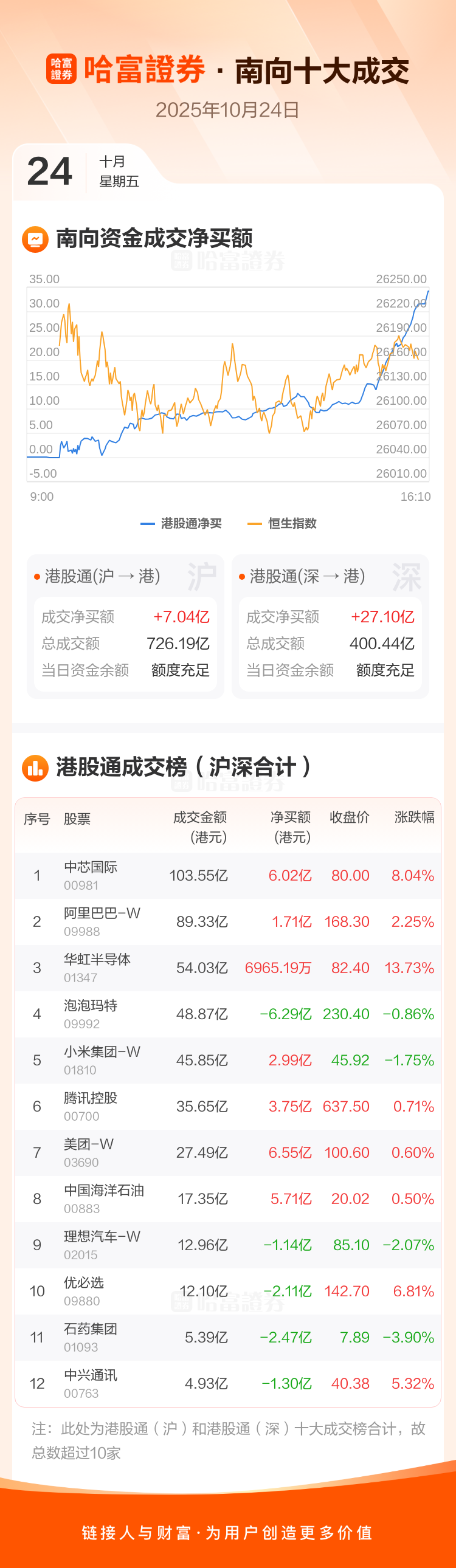 哈富證券 哈富證券 · 南向十大成交

2025年10月24日

24 十月
星期五

南向资金成交净买额

35.00
30.00
25.00
20.00
15.00
10.00
5.00
0.00
-5.00

26250.00
26220.00
26190.00
26160.00
26130.00
26100.00
26070.00
26040.00
26010.00

9:00 16:10

港股通净买 恒生指数

• 港股通(沪 → 港) 沪
成交净买额 +7.04亿
总成交额 726.19亿
当日资金余额 额度充足

• 港股通(深 → 港) 深
成交净买额 +27.10亿
总成交额 400.44亿
当日资金余额 额度充足

港股通成交榜(沪深合计)

| 序号 | 股票 | 成交金额(港元) | 净买额(港元) | 收盘价 | 涨跌幅 |
|---|---|---|---|---|---|
| 1 | 中芯国际 00981 | 103.55亿 | 6.02亿 | 80.00 | 8.04% |
| 2 | 阿里巴巴-W 09988 | 89.33亿 | 1.71亿 | 168.30 | 2.25% |
| 3 | 华虹半导体 01347 | 54.03亿 | 6965.19万 | 82.40 | 13.73% |
| 4 | 泡泡玛特 09992 | 48.87亿 | -6.29亿 | 230.40 | -0.86% |
| 5 | 小米集团-W 01810 | 45.85亿 | 2.99亿 | 45.92 | -1.75% |
| 6 | 腾讯控股 00700 | 35.65亿 | 3.75亿 | 637.50 | 0.71% |
| 7 | 美团-W 03690 | 27.49亿 | 6.55亿 | 100.60 | 0.60% |
| 8 | 中国海洋石油 00883 | 17.35亿 | 5.71亿 | 20.02 | 0.50% |
| 9 | 理想汽车-W 02015 | 12.96亿 | -1.14亿 | 85.10 | -2.07% |
| 10 | 优必选 09880 | 12.10亿 | -2.11亿 | 142.70 | 6.81% |
| 11 | 石药集团 01093 | 5.39亿 | -2.47亿 | 7.89 | -3.90% |
| 12 | 中兴通讯 00763 | 4.93亿 | -1.30亿 | 40.38 | 5.32% |

注：此处为港股通(沪)和港股通(深)十大成交榜合计，故总数超过10家

链接人与财富·为用户创造更多价值

哈富證券