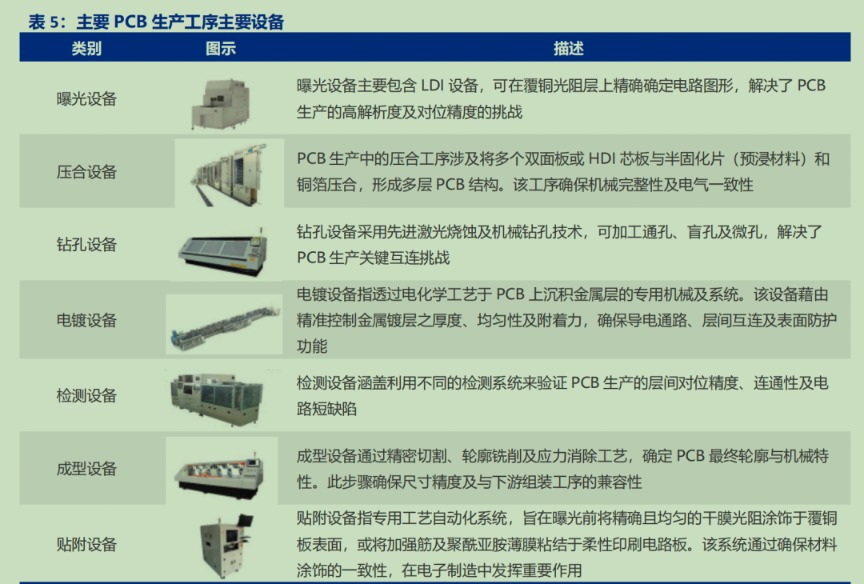 表 5：主要 PCB 生产工序主要设备

| 类别 | 图示 | 描述 |
|---|---|---|
| 曝光设备 | | 曝光设备主要包含 LDI 设备，可在覆铜光阻层上精确确定电路图形，解决了 PCB 生产的高解析度及对位精度的挑战 |
| 压合设备 | | PCB 生产中的压合工序涉及将多个双面板或 HDI 芯板与半固化片（预浸材料）和铜箔压合，形成多层 PCB 结构。该工序确保机械完整性及电气一致性 |
| 钻孔设备 | | 钻孔设备采用先进激光烧蚀及机械钻孔技术，可加工通孔、盲孔及微孔，解决了 PCB 生产关键互连挑战 |
| 电镀设备 | | 电镀设备指透过电化学工艺于 PCB 上沉积金属层的专用机械及系统。该设备藉由精准控制金属镀层之厚度、均匀性及附着力，确保导电通路、层间互连及表面防护功能 |
| 检测设备 | | 检测设备涵盖利用不同的检测系统来验证 PCB 生产的层间对位精度、连通性及电路短缺陷 |
| 成型设备 | | 成型设备通过精密切割、轮廓铣削及应力消除工艺，确定 PCB 最终轮廓与机械特性。此步骤确保尺寸精度及与下游组装工序的兼容性 |
| 贴附设备 | | 贴附设备指专用工艺自动化系统，旨在曝光前将精确且均匀的干膜光阻涂饰于覆铜板表面，或将加强筋及聚酰亚胺薄膜粘结于柔性印刷电路板。该系统通过确保材料涂饰的一致性，在电子制造中发挥重要作用 |