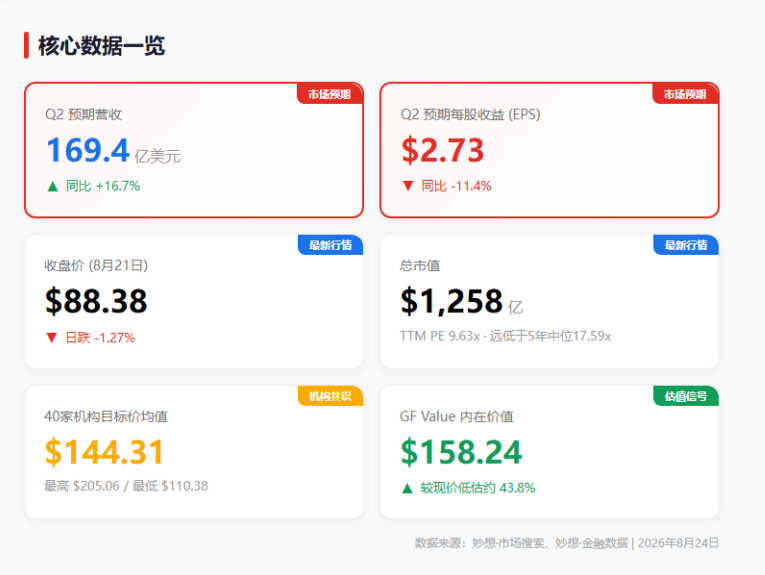 核心数据一览

市场预期
Q2 预期营收
169.4 亿美元
▲ 同比 +16.7%

市场预期
Q2 预期每股收益 (EPS)
$2.73
▼ 同比 -11.4%

最新行情
收盘价 (8月21日)
$88.38
▼ 日跌 -1.27%

最新行情
总市值
$1,258 亿
TTM PE 9.63x · 远低于5年中位17.59x

机构共识
40家机构目标价均值
$144.31
最高 $205.06 / 最低 $110.38

估值信号
GF Value 内在价值
$158.24
▲ 较现价低估约 43.8%

数据来源：妙想·市场搜索、妙想·金融数据 | 2026年8月24日