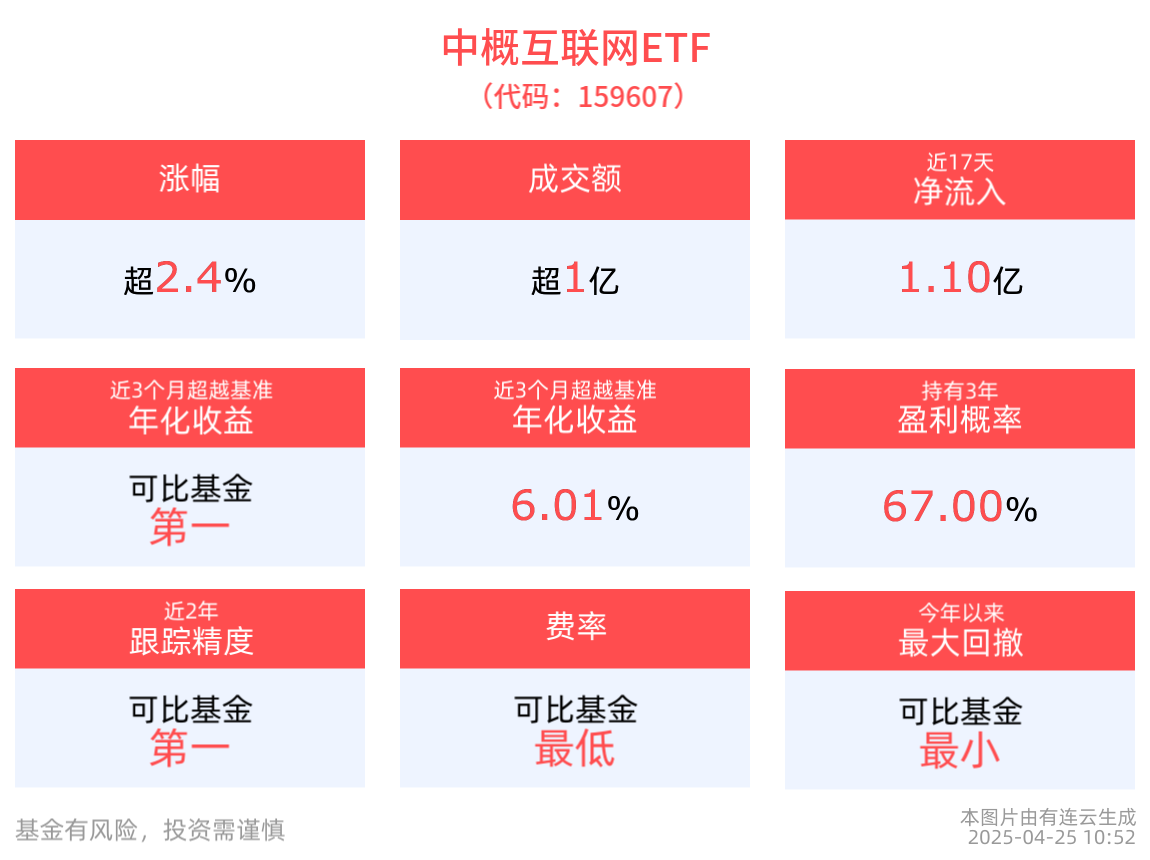 中概互联网ETF
(代码:159607)

涨幅

超2.4%

成交额

超1亿

近17天
净流入

1.10亿

近3个月超越基准
年化收益

可比基金
第一

近3个月超越基准
年化收益

6.01%

持有3年
盈利概率

67.00%

近2年
跟踪精度

可比基金
第一

费率

可比基金
最低

今年以来
最大回撤

可比基金
最小

基金有风险,投资需谨慎

本图片由有连云生成
2025-04-25 10:52