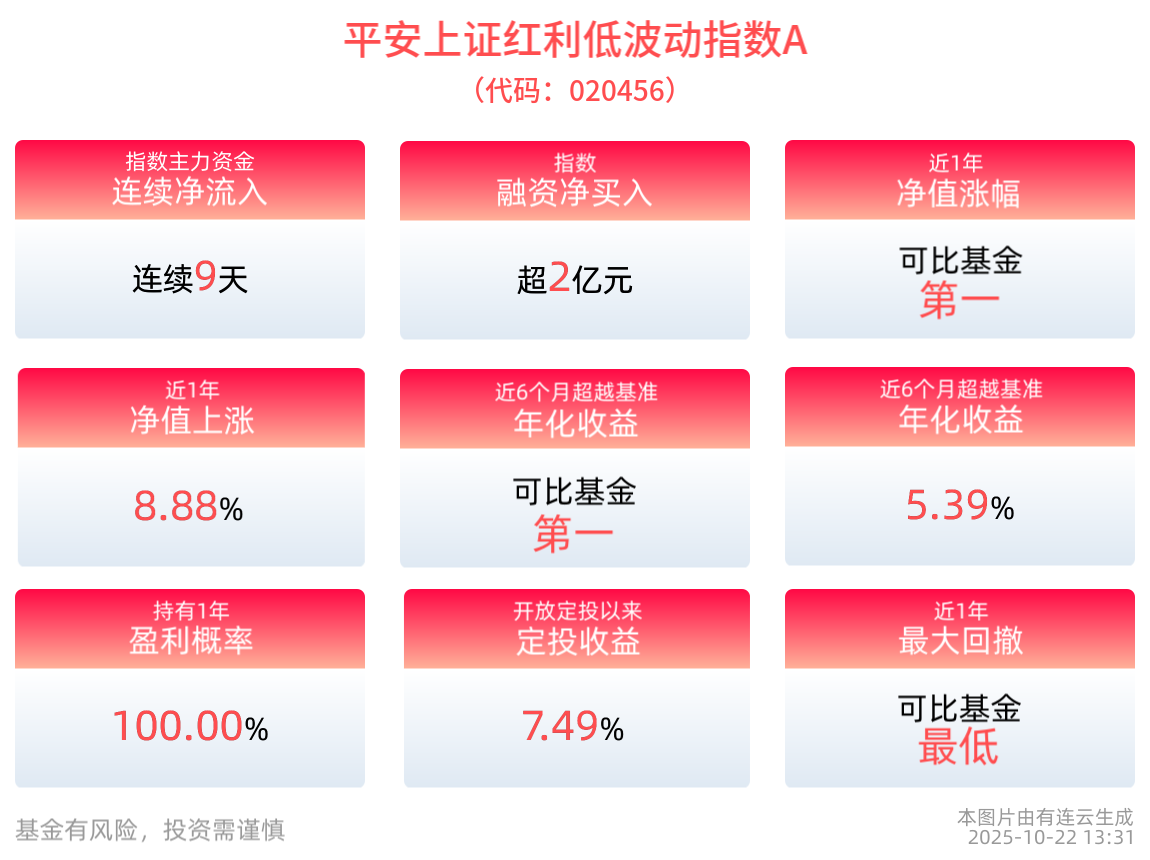 平安上证红利低波动指数A
（代码：020456）

指数主力资金
连续净流入
连续9天

指数
融资净买入
超2亿元

近1年
净值涨幅
可比基金
第一

近1年
净值上涨
8.88%

近6个月超越基准
年化收益
可比基金
第一

近6个月超越基准
年化收益
5.39%

持有1年
盈利概率
100.00%

开放定投以来
定投收益
7.49%

近1年
最大回撤
可比基金
最低

基金有风险，投资需谨慎

本图片由有连云生成
2025-10-22 13:31