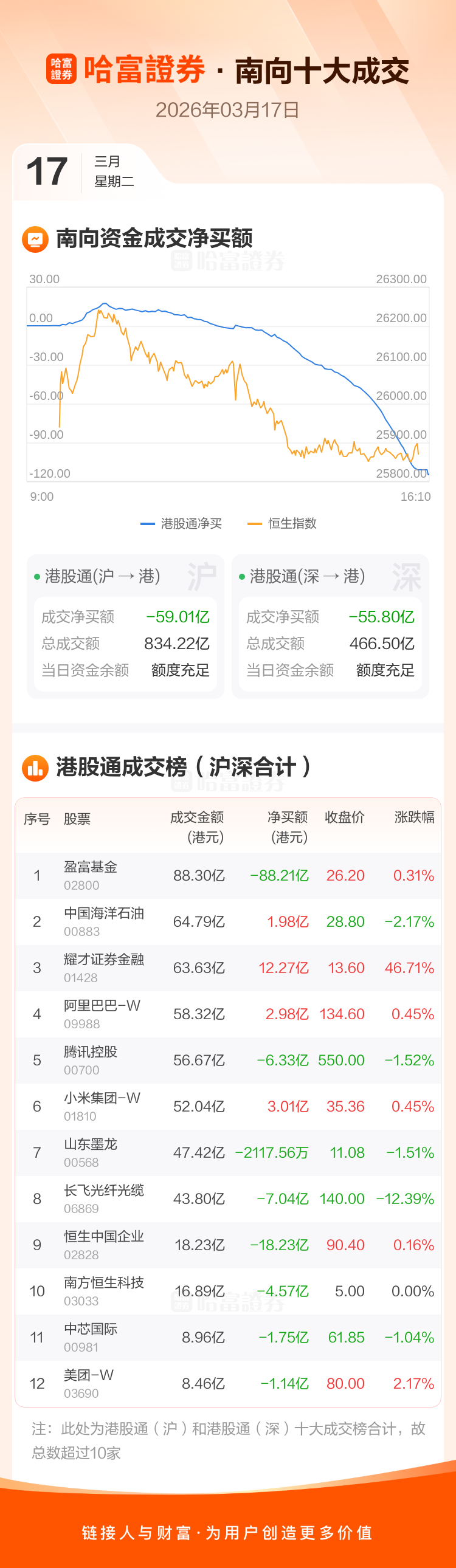 哈富證券 哈富證券 · 南向十大成交

2026年03月17日

17 三月
星期二

南向资金成交净买额

30.00
0.00
-30.00
-60.00
-90.00
-120.00

26300.00
26200.00
26100.00
26000.00
25900.00
25800.00

9:00
16:10

港股通净买 恒生指数

• 港股通(沪 → 港) 沪
成交净买额 -59.01亿
总成交额 834.22亿
当日资金余额 额度充足

• 港股通(深 → 港) 深
成交净买额 -55.80亿
总成交额 466.50亿
当日资金余额 额度充足

港股通成交榜（沪深合计）

| 序号 | 股票 | 成交金额(港元) | 净买额(港元) | 收盘价 | 涨跌幅 |
|---|---|---|---|---|---|
| 1 | 盈富基金 02800 | 88.30亿 | -88.21亿 | 26.20 | 0.31% |
| 2 | 中国海洋石油 00883 | 64.79亿 | 1.98亿 | 28.80 | -2.17% |
| 3 | 耀才证券金融 01428 | 63.63亿 | 12.27亿 | 13.60 | 46.71% |
| 4 | 阿里巴巴-W 09988 | 58.32亿 | 2.98亿 | 134.60 | 0.45% |
| 5 | 腾讯控股 00700 | 56.67亿 | -6.33亿 | 550.00 | -1.52% |
| 6 | 小米集团-W 01810 | 52.04亿 | 3.01亿 | 35.36 | 0.45% |
| 7 | 山东墨龙 00568 | 47.42亿 | -2117.56万 | 11.08 | -1.51% |
| 8 | 长飞光纤光缆 06869 | 43.80亿 | -7.04亿 | 140.00 | -12.39% |
| 9 | 恒生中国企业 02828 | 18.23亿 | -18.23亿 | 90.40 | 0.16% |
| 10 | 南方恒生科技 03033 | 16.89亿 | -4.57亿 | 5.00 | 0.00% |
| 11 | 中芯国际 00981 | 8.96亿 | -1.75亿 | 61.85 | -1.04% |
| 12 | 美团-W 03690 | 8.46亿 | -1.14亿 | 80.00 | 2.17% |

注：此处为港股通（沪）和港股通（深）十大成交榜合计，故总数超过10家

链接人与财富·为用户创造更多价值

哈富證券