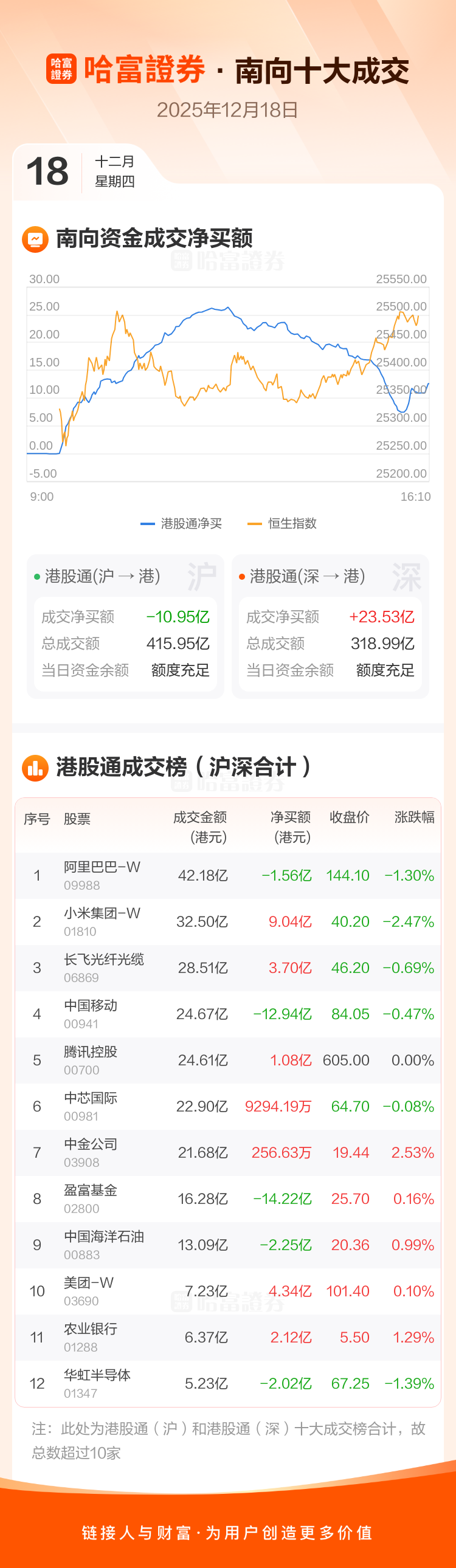 哈富證券 哈富證券 · 南向十大成交

2025年12月18日

18
十二月
星期四

南向资金成交净买额

30.00
25.00
20.00
15.00
10.00
5.00
0.00
-5.00

25550.00
25500.00
25450.00
25400.00
25350.00
25300.00
25250.00
25200.00

9:00
16:10

港股通净买 恒生指数

• 港股通(沪 → 港) 沪
成交净买额 -10.95亿
总成交额 415.95亿
当日资金余额 额度充足

• 港股通(深 → 港) 深
成交净买额 +23.53亿
总成交额 318.99亿
当日资金余额 额度充足

港股通成交榜（沪深合计）

| 序号 | 股票 | 成交金额(港元) | 净买额(港元) | 收盘价 | 涨跌幅 |
|---|---|---|---|---|---|
| 1 | 阿里巴巴-W 09988 | 42.18亿 | -1.56亿 | 144.10 | -1.30% |
| 2 | 小米集团-W 01810 | 32.50亿 | 9.04亿 | 40.20 | -2.47% |
| 3 | 长飞光纤光缆 06869 | 28.51亿 | 3.70亿 | 46.20 | -0.69% |
| 4 | 中国移动 00941 | 24.67亿 | -12.94亿 | 84.05 | -0.47% |
| 5 | 腾讯控股 00700 | 24.61亿 | 1.08亿 | 605.00 | 0.00% |
| 6 | 中芯国际 00981 | 22.90亿 | 9294.19万 | 64.70 | -0.08% |
| 7 | 中金公司 03908 | 21.68亿 | 256.63万 | 19.44 | 2.53% |
| 8 | 盈富基金 02800 | 16.28亿 | -14.22亿 | 25.70 | 0.16% |
| 9 | 中国海洋石油 00883 | 13.09亿 | -2.25亿 | 20.36 | 0.99% |
| 10 | 美团-W 03690 | 7.23亿 | 4.34亿 | 101.40 | 0.10% |
| 11 | 农业银行 01288 | 6.37亿 | 2.12亿 | 5.50 | 1.29% |
| 12 | 华虹半导体 01347 | 5.23亿 | -2.02亿 | 67.25 | -1.39% |

注：此处为港股通（沪）和港股通（深）十大成交榜合计，故总数超过10家

链接人与财富·为用户创造更多价值

哈富證券