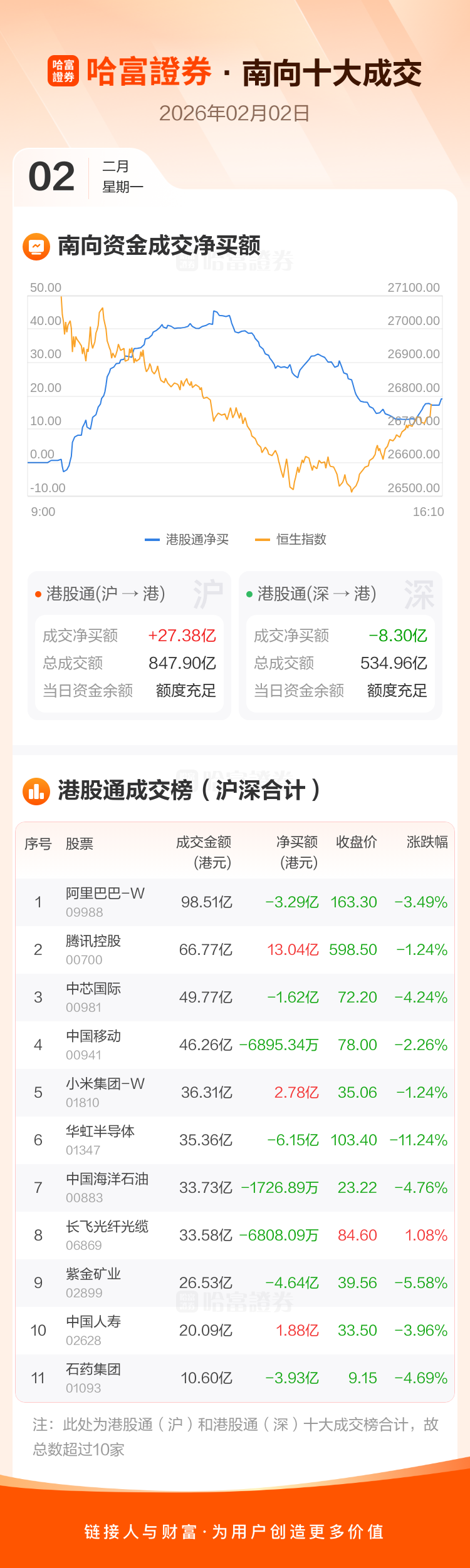 哈富證券 哈富證券 · 南向十大成交

2026年02月02日

02 二月
星期一

南向资金成交净买额

50.00
40.00
30.00
20.00
10.00
0.00
-10.00

27100.00
27000.00
26900.00
26800.00
26700.00
26600.00
26500.00

9:00 16:10

港股通净买 恒生指数

• 港股通(沪 → 港) 沪
成交净买额 +27.38亿
总成交额 847.90亿
当日资金余额 额度充足

• 港股通(深 → 港) 深
成交净买额 -8.30亿
总成交额 534.96亿
当日资金余额 额度充足

港股通成交榜(沪深合计)

| 序号 | 股票 | 成交金额(港元) | 净买额(港元) | 收盘价 | 涨跌幅 |
|---|---|---|---|---|---|
| 1 | 阿里巴巴-W 09988 | 98.51亿 | -3.29亿 | 163.30 | -3.49% |
| 2 | 腾讯控股 00700 | 66.77亿 | 13.04亿 | 598.50 | -1.24% |
| 3 | 中芯国际 00981 | 49.77亿 | -1.62亿 | 72.20 | -4.24% |
| 4 | 中国移动 00941 | 46.26亿 | -6895.34万 | 78.00 | -2.26% |
| 5 | 小米集团-W 01810 | 36.31亿 | 2.78亿 | 35.06 | -1.24% |
| 6 | 华虹半导体 01347 | 35.36亿 | -6.15亿 | 103.40 | -11.24% |
| 7 | 中国海洋石油 00883 | 33.73亿 | -1726.89万 | 23.22 | -4.76% |
| 8 | 长飞光纤光缆 06869 | 33.58亿 | -6808.09万 | 84.60 | 1.08% |
| 9 | 紫金矿业 02899 | 26.53亿 | -4.64亿 | 39.56 | -5.58% |
| 10 | 中国人寿 02628 | 20.09亿 | 1.88亿 | 33.50 | -3.96% |
| 11 | 石药集团 01093 | 10.60亿 | -3.93亿 | 9.15 | -4.69% |

注:此处为港股通(沪)和港股通(深)十大成交榜合计,故总数超过10家

链接人与财富·为用户创造更多价值

哈富證券